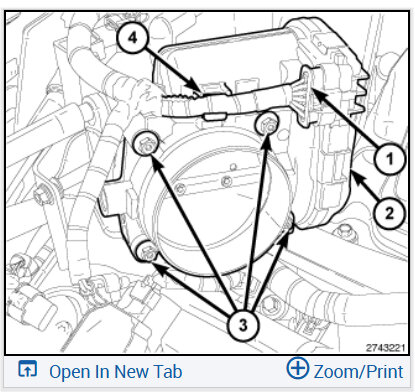 4
1
2
3
2743221
Open In New Tab
Zoom/Print