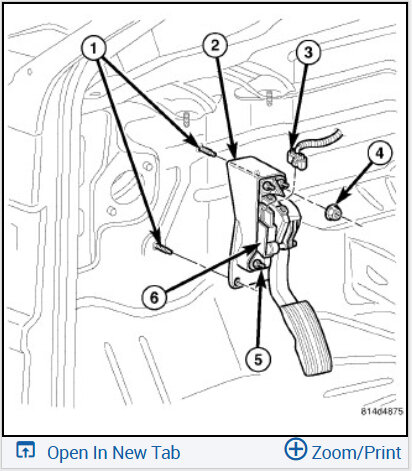 1
2
3
4
6
5
814d4875

Open In New Tab
Zoom/Print