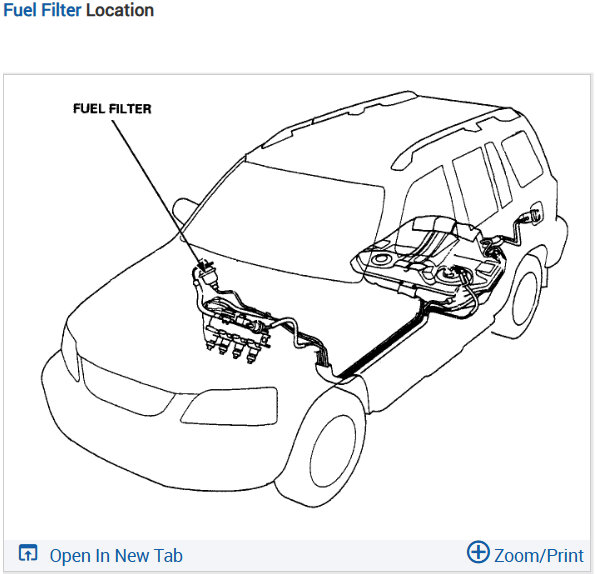 Fuel Filter Location

FUEL FILTER

Open In New Tab

Zoom/Print