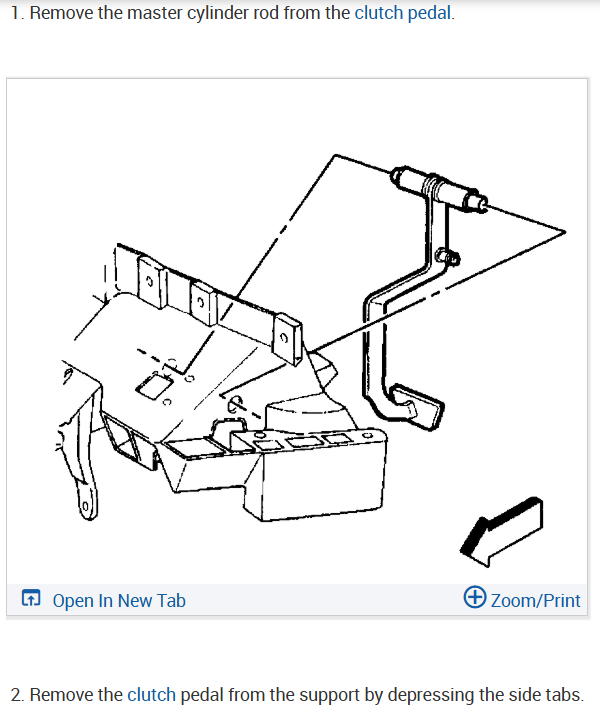 1. Remove the master cylinder rod from the clutch pedal.

Open In New Tab

Zoom/Print

2. Remove the clutch pedal from the support by depressing the side tabs.