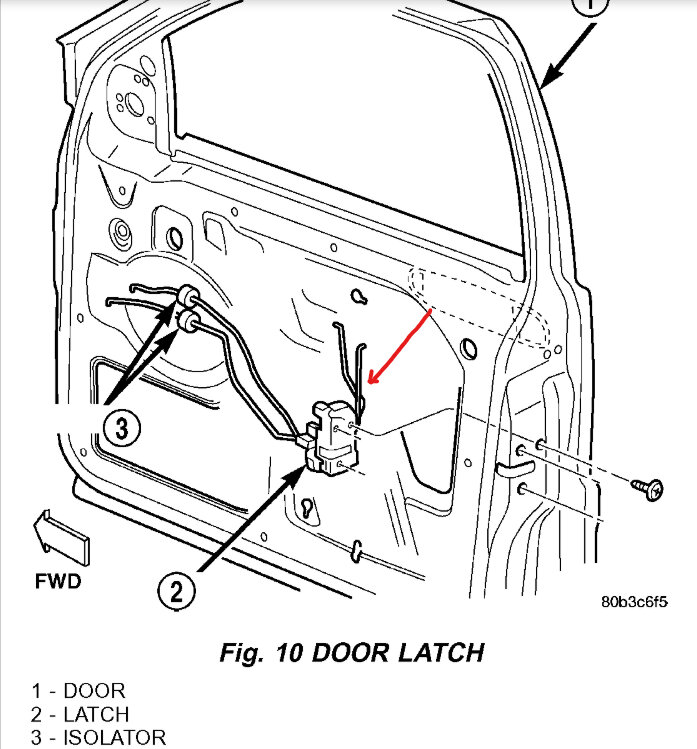 1

3

2

FWD

80b3c6f5

Fig. 10 DOOR LATCH

1 - DOOR
2 - LATCH
3 - ISOLATOR