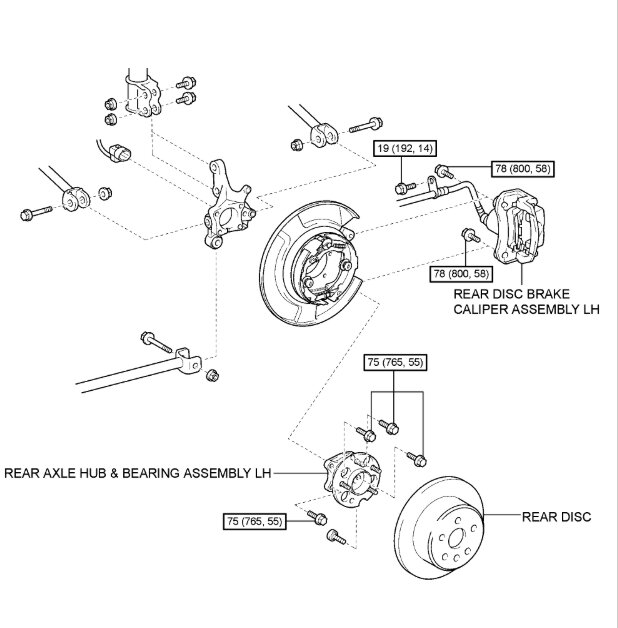 19 (192, 14)

78 (800, 58)

78 (800, 58)

REAR DISC BRAKE CALIPER ASSEMBLY LH

75 (765, 55)

REAR AXLE HUB & BEARING ASSEMBLY LH

75 (765, 55)

REAR DISC