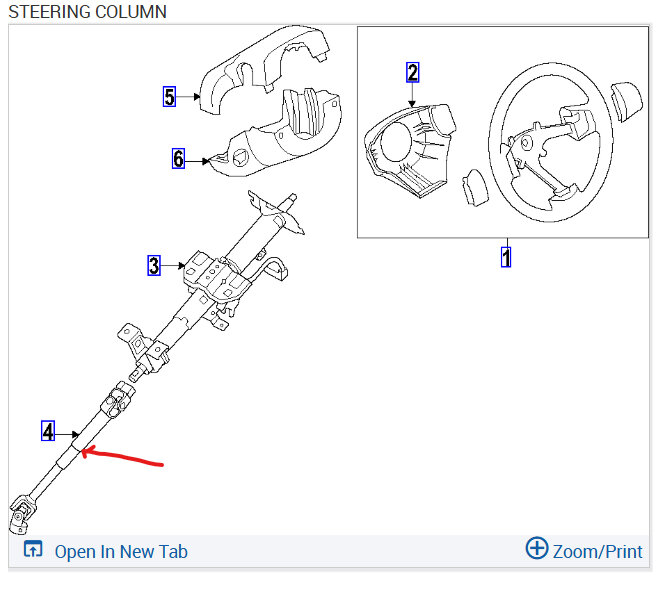 STEERING COLUMN

5
6
2
1
3
4

Open In New Tab
Zoom/Print