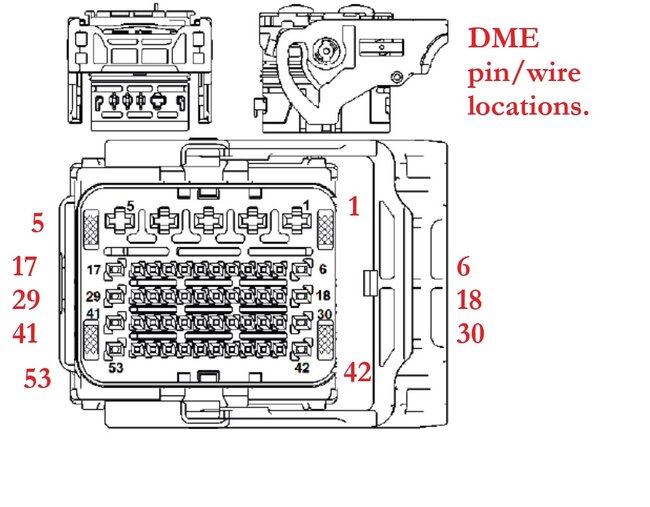 DME pin/wire locations.

5
1
5
1
17
6
17
6
29
18
29
18
41
30
41
30
53
42
53
42