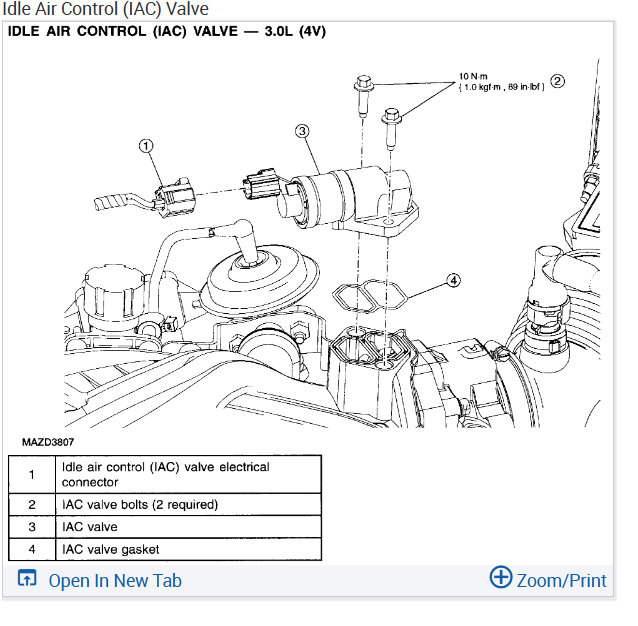 Idle Air Control (IAC) Valve

IDLE AIR CONTROL (IAC) VALVE — 3.0L (4V)

10 N·m
{ 1.0 kgf·m , 89 in·lbf }

2

1

3

4

MAZD3807

| 1 | Idle air control (IAC) valve electrical connector |
|---|---|
| 2 | IAC valve bolts (2 required) |
| 3 | IAC valve |
| 4 | IAC valve gasket |

Open In New Tab

Zoom/Print