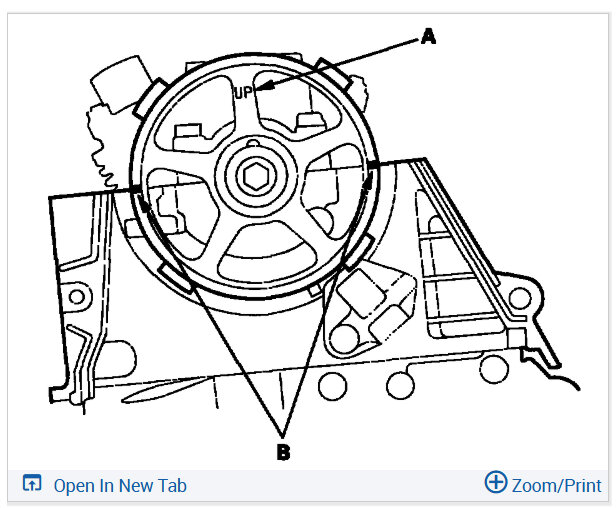 A

UP

B

Open In New Tab

Zoom/Print