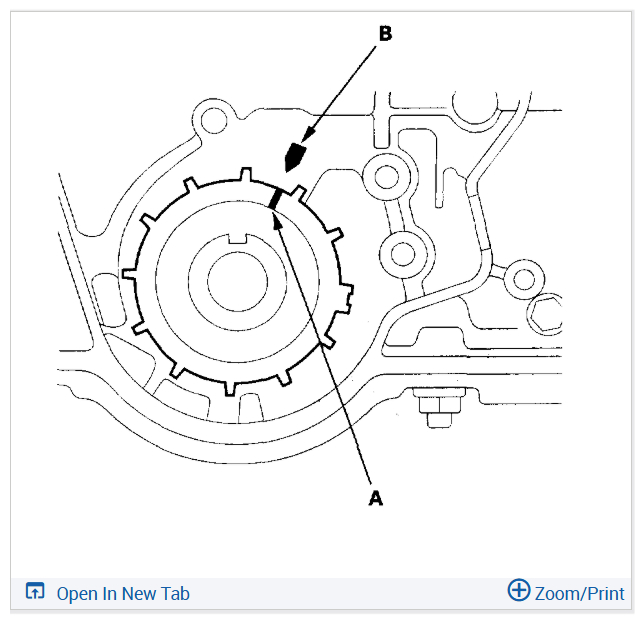 B

A

Open In New Tab

Zoom/Print