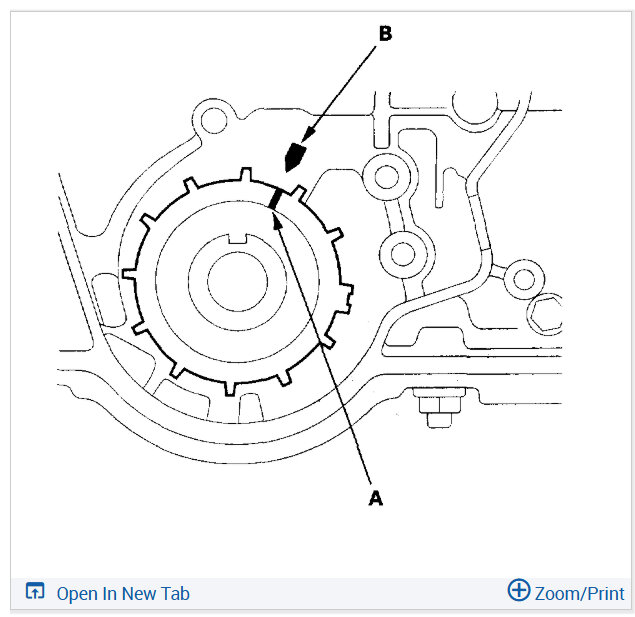 B

A

Open In New Tab

Zoom/Print