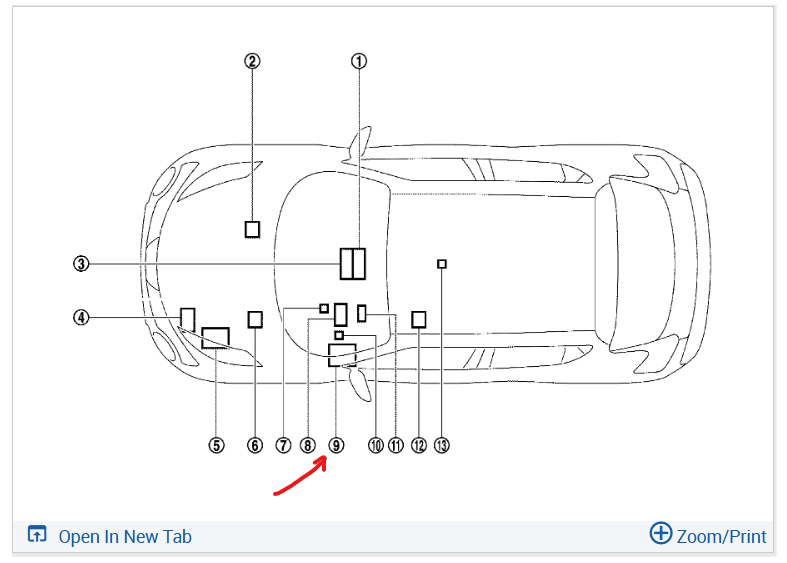 ②
①
③
④
⑤ ⑥ ⑦ ⑧ ⑨ ⑩ ⑪ ⑫ ⑬

Open In New Tab
Zoom/Print