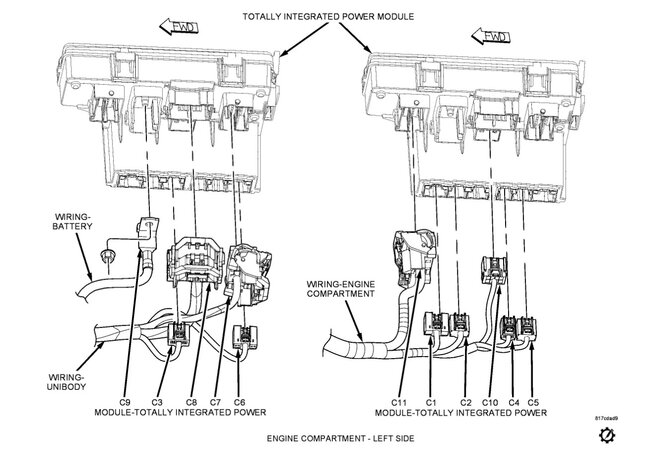 TOTALLY INTEGRATED POWER MODULE

FWD

FWD

WIRING-BATTERY

WIRING-UNIBODY

C9 C3 C8 C7 C6
MODULE-TOTALLY INTEGRATED POWER

WIRING-ENGINE COMPARTMENT

C11 C1 C2 C10 C4 C5
MODULE-TOTALLY INTEGRATED POWER

817cdad9

ENGINE COMPARTMENT - LEFT SIDE