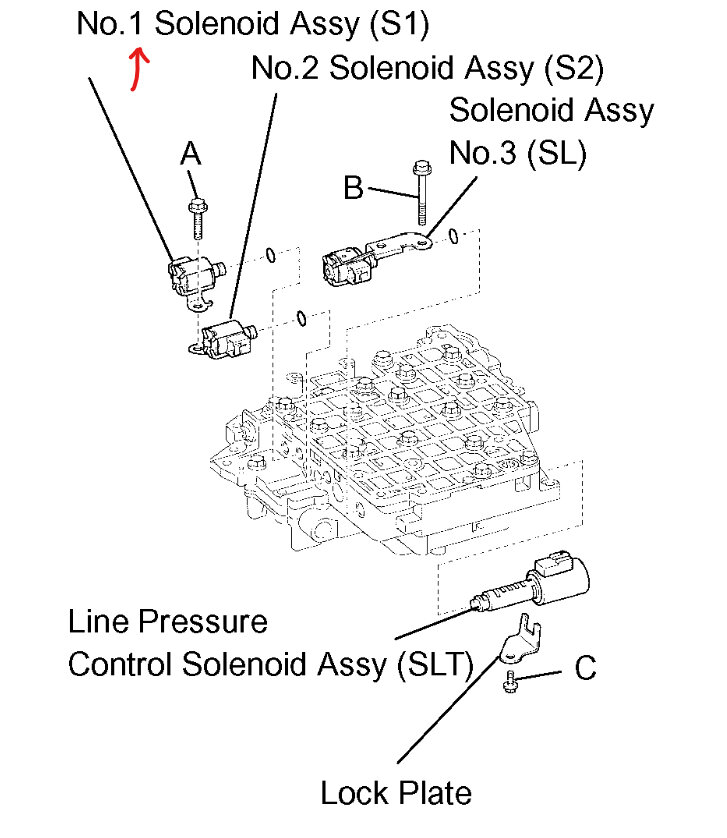 No.1 Solenoid Assy (S1)

No.2 Solenoid Assy (S2)

Solenoid Assy No.3 (SL)

A

B

Line Pressure Control Solenoid Assy (SLT)

C

Lock Plate