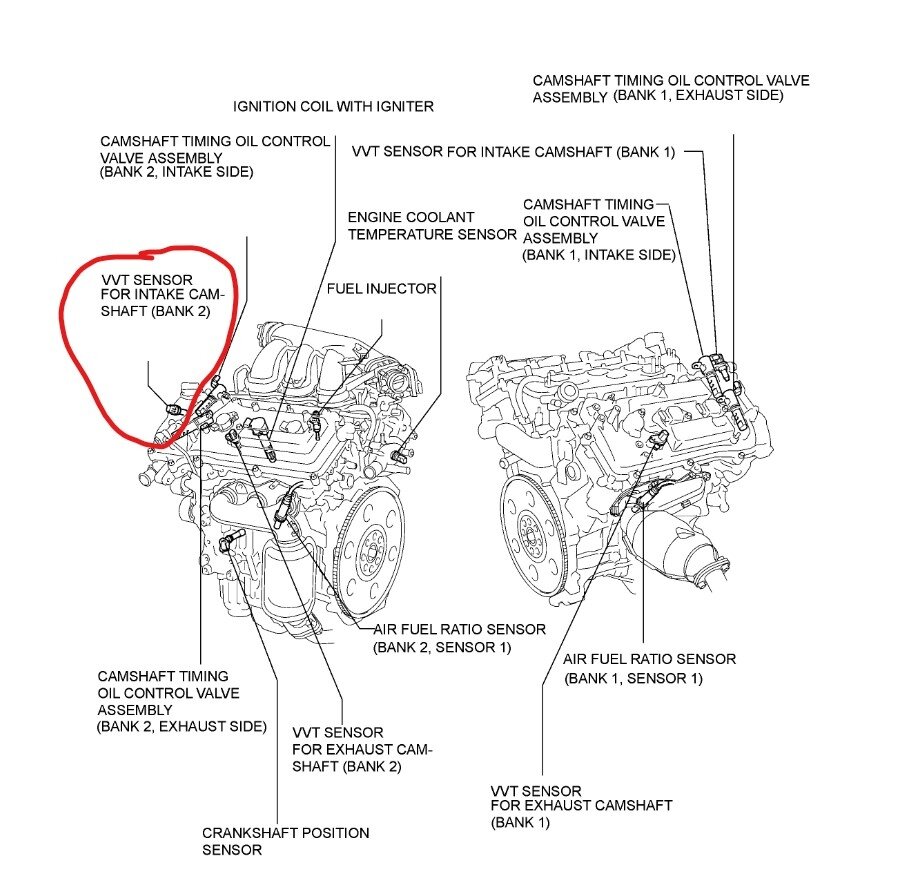 CAMSHAFT TIMING OIL CONTROL VALVE ASSEMBLY (BANK 1, EXHAUST SIDE)

IGNITION COIL WITH IGNITER

CAMSHAFT TIMING OIL CONTROL VALVE ASSEMBLY (BANK 2, INTAKE SIDE)

VVT SENSOR FOR INTAKE CAMSHAFT (BANK 1)

CAMSHAFT TIMING OIL CONTROL VALVE ASSEMBLY (BANK 1, INTAKE SIDE)

ENGINE COOLANT TEMPERATURE SENSOR

VVT SENSOR FOR INTAKE CAMSHAFT (BANK 2)

FUEL INJECTOR

AIR FUEL RATIO SENSOR (BANK 2, SENSOR 1)

AIR FUEL RATIO SENSOR (BANK 1, SENSOR 1)

CAMSHAFT TIMING OIL CONTROL VALVE ASSEMBLY (BANK 2, EXHAUST SIDE)

VVT SENSOR FOR EXHAUST CAMSHAFT (BANK 2)

VVT SENSOR FOR EXHAUST CAMSHAFT (BANK 1)

CRANKSHAFT POSITION SENSOR