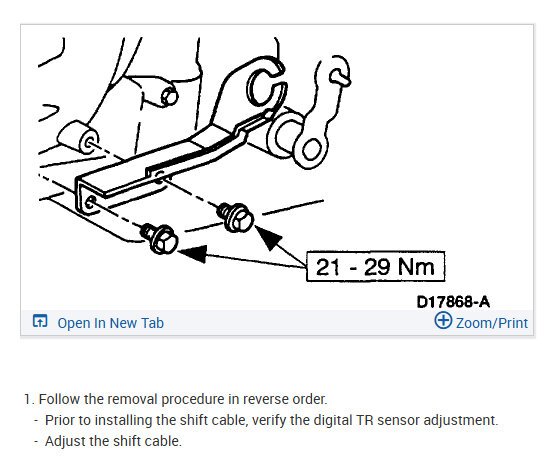 21 - 29 Nm

D17868-A

Open In New Tab

Zoom/Print

1. Follow the removal procedure in reverse order.
- Prior to installing the shift cable, verify the digital TR sensor adjustment.
- Adjust the shift cable.