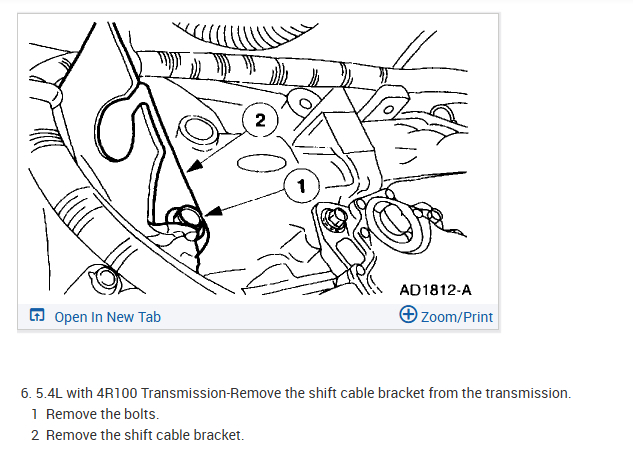 2

1

AD1812-A

Open In New Tab

Zoom/Print

6. 5.4L with 4R100 Transmission-Remove the shift cable bracket from the transmission.

1 Remove the bolts.

2 Remove the shift cable bracket.