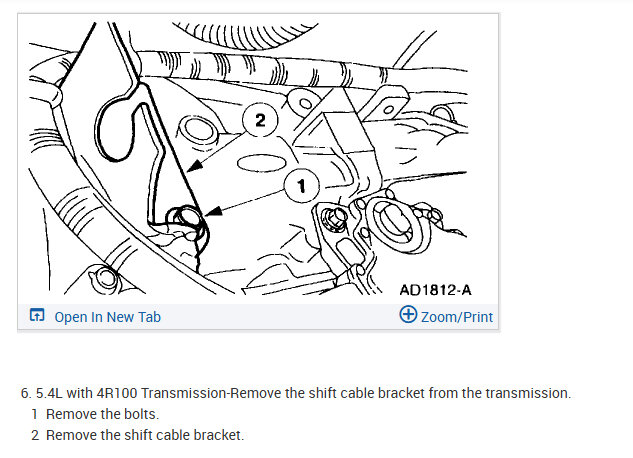 2

1

AD1812-A

Open In New Tab

Zoom/Print

6. 5.4L with 4R100 Transmission-Remove the shift cable bracket from the transmission.

1 Remove the bolts.

2 Remove the shift cable bracket.