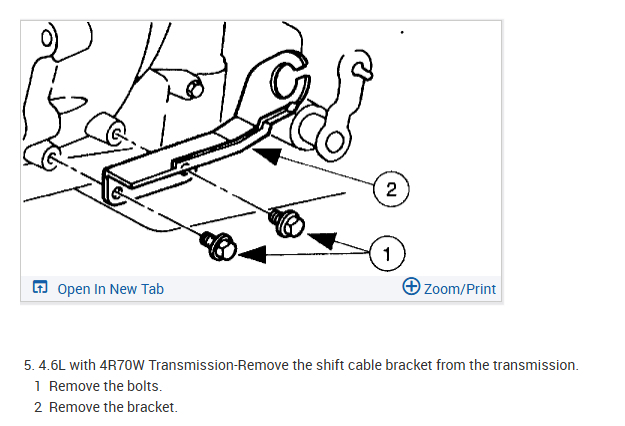 2

1

Open In New Tab

Zoom/Print

5. 4.6L with 4R70W Transmission-Remove the shift cable bracket from the transmission.

1 Remove the bolts.

2 Remove the bracket.