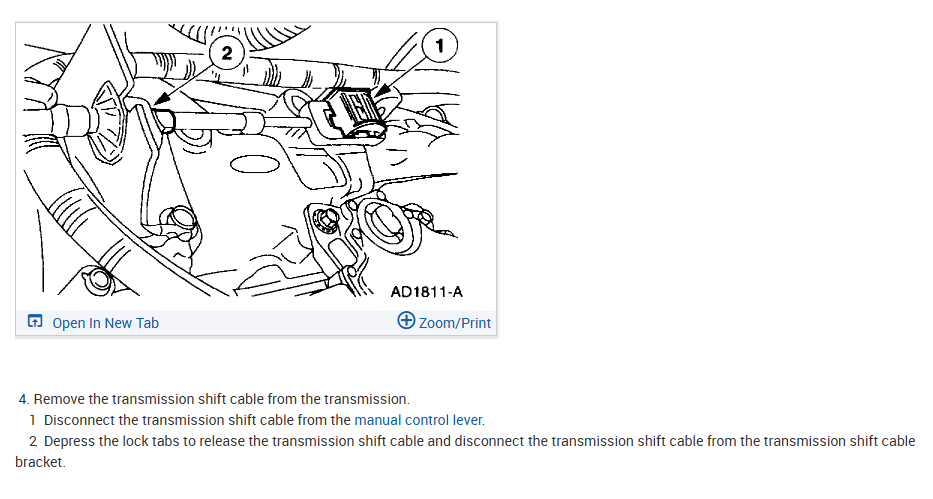 2

1

AD1811-A

Open In New Tab

Zoom/Print

4. Remove the transmission shift cable from the transmission.

1 Disconnect the transmission shift cable from the manual control lever.

2 Depress the lock tabs to release the transmission shift cable and disconnect the transmission shift cable from the transmission shift cable bracket.