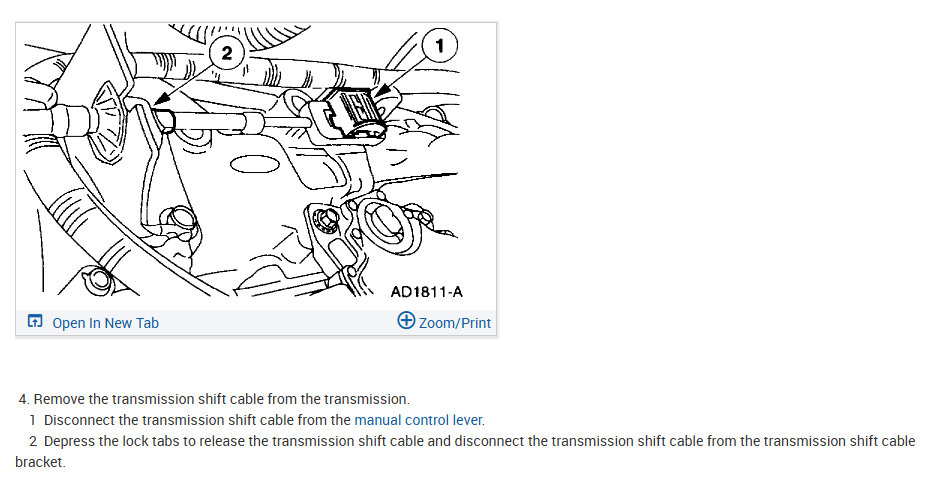 2

1

AD1811-A

Open In New Tab

Zoom/Print

4. Remove the transmission shift cable from the transmission.

1 Disconnect the transmission shift cable from the manual control lever.

2 Depress the lock tabs to release the transmission shift cable and disconnect the transmission shift cable from the transmission shift cable bracket.