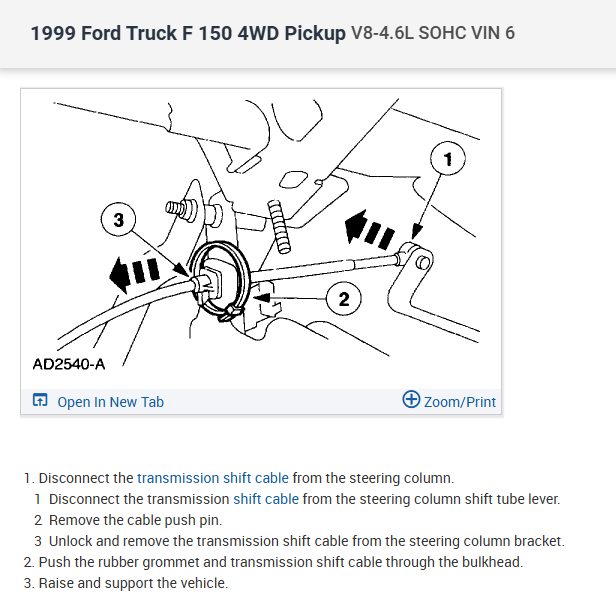 1999 Ford Truck F 150 4WD Pickup V8-4.6L SOHC VIN 6

1

3

2

AD2540-A

Open In New Tab

Zoom/Print

1. Disconnect the transmission shift cable from the steering column.

1 Disconnect the transmission shift cable from the steering column shift tube lever.

2 Remove the cable push pin.

3 Unlock and remove the transmission shift cable from the steering column bracket.

2. Push the rubber grommet and transmission shift cable through the bulkhead.

3. Raise and support the vehicle.