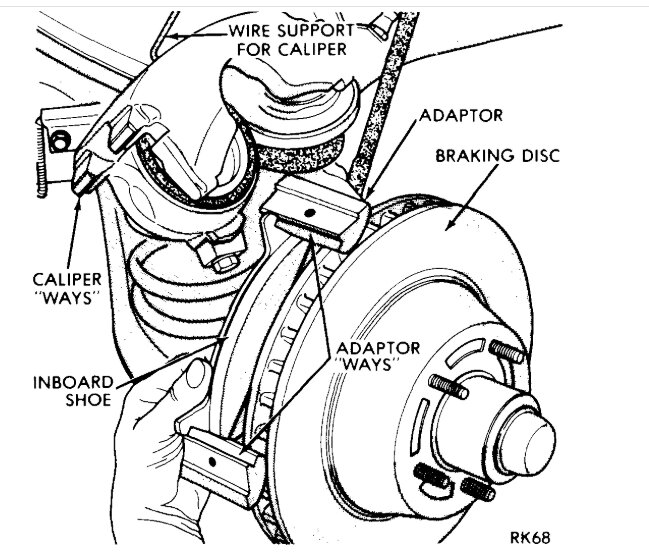 WIRE SUPPORT FOR CALIPER

ADAPTOR

BRAKING DISC

CALIPER "WAYS"

ADAPTOR "WAYS"

INBOARD SHOE

RK68