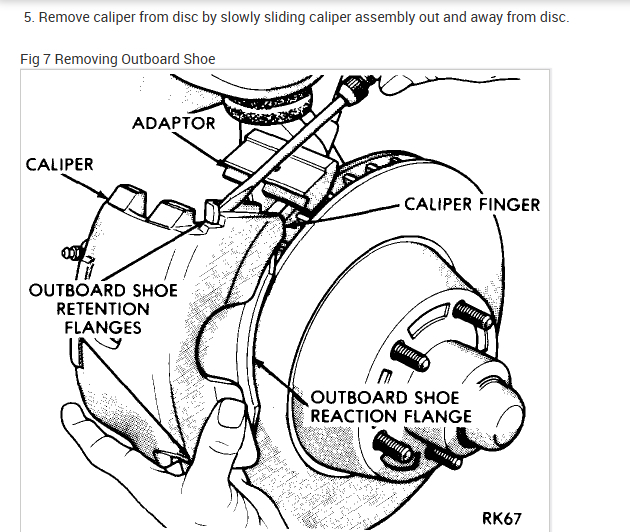 5. Remove caliper from disc by slowly sliding caliper assembly out and away from disc.

Fig 7 Removing Outboard Shoe

ADAPTOR

CALIPER

CALIPER FINGER

OUTBOARD SHOE RETENTION FLANGES

OUTBOARD SHOE REACTION FLANGE

RK67