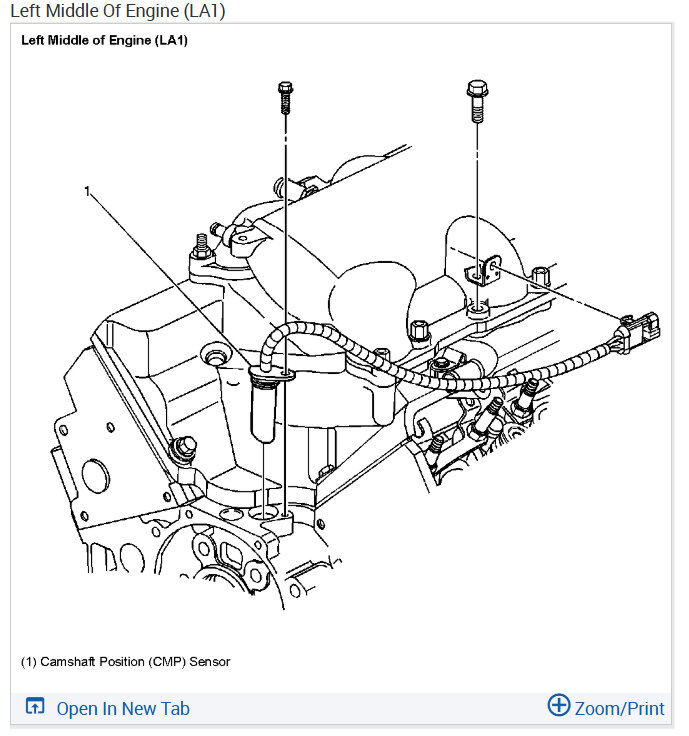 Left Middle Of Engine (LA1)

Left Middle of Engine (LA1)

1

(1) Camshaft Position (CMP) Sensor

Open In New Tab

Zoom/Print