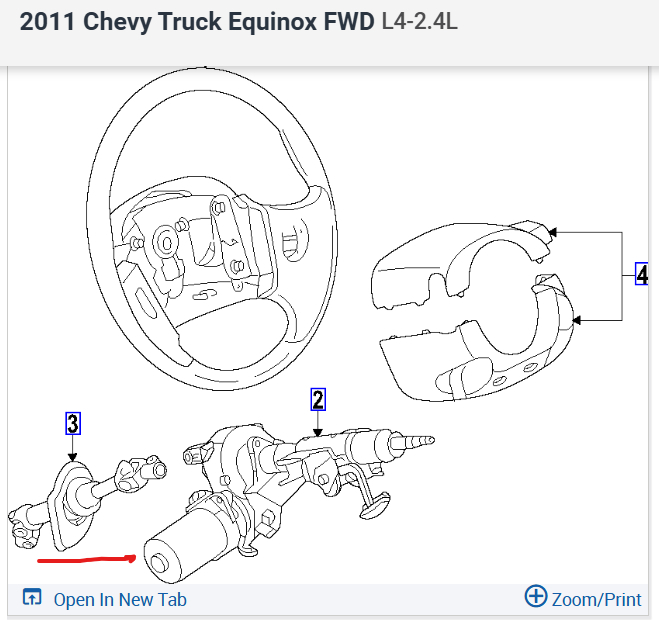 2011 Chevy Truck Equinox FWD L4-2.4L

4

2

3

Open In New Tab

Zoom/Print