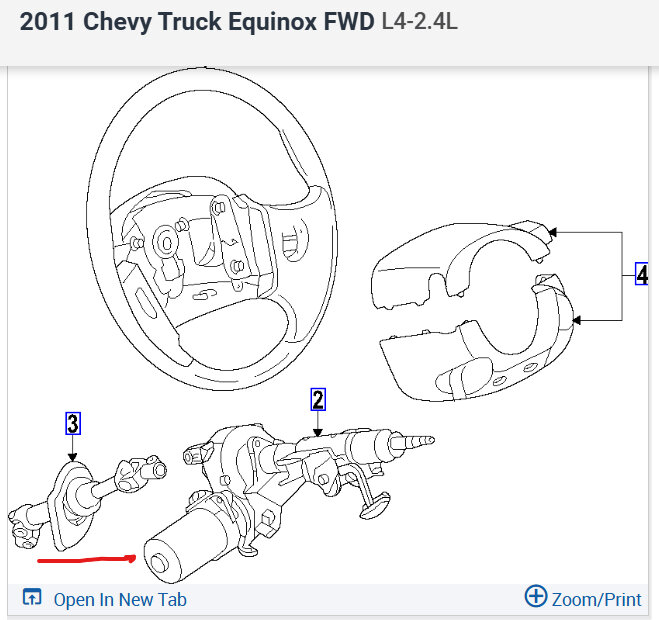 2011 Chevy Truck Equinox FWD L4-2.4L

4

2

3

Open In New Tab

Zoom/Print