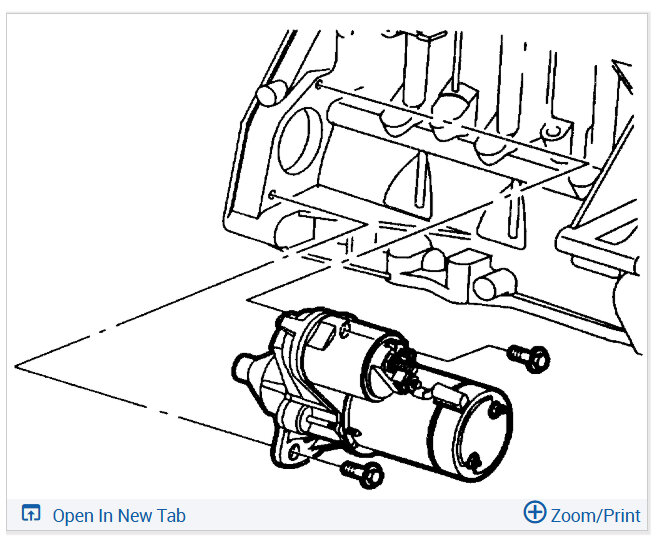 Open In New Tab

Zoom/Print