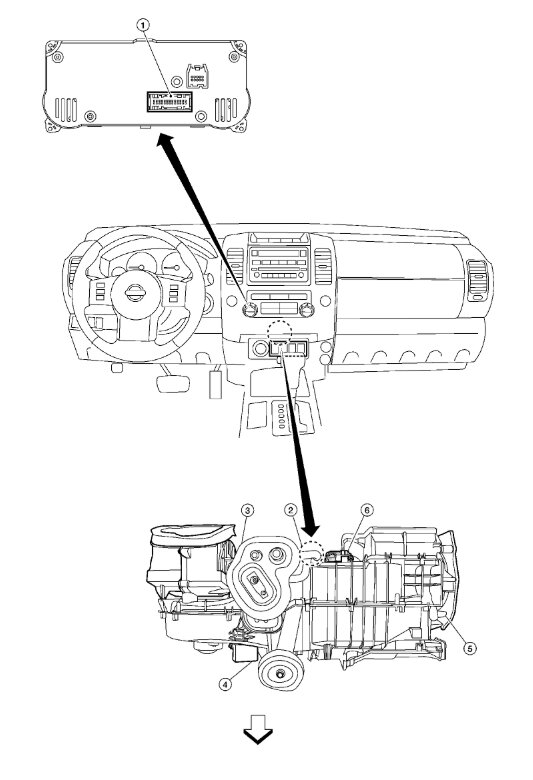 1
3
2
6
4
5