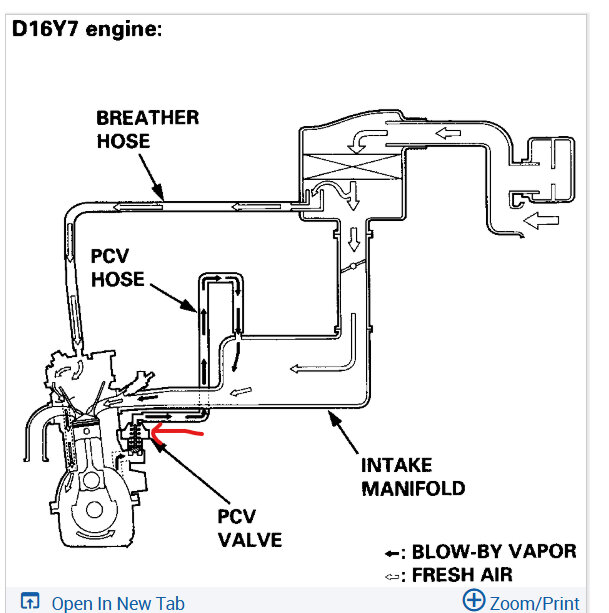 D16Y7 engine:

BREATHER HOSE

PCV HOSE

INTAKE MANIFOLD

PCV VALVE

←: BLOW-BY VAPOR
⇦: FRESH AIR

Open In New Tab

Zoom/Print