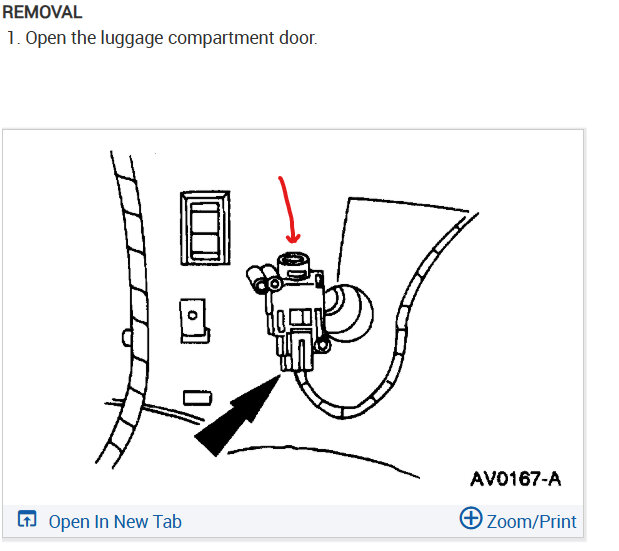 REMOVAL
1. Open the luggage compartment door.

AV0167-A

Open In New Tab

Zoom/Print