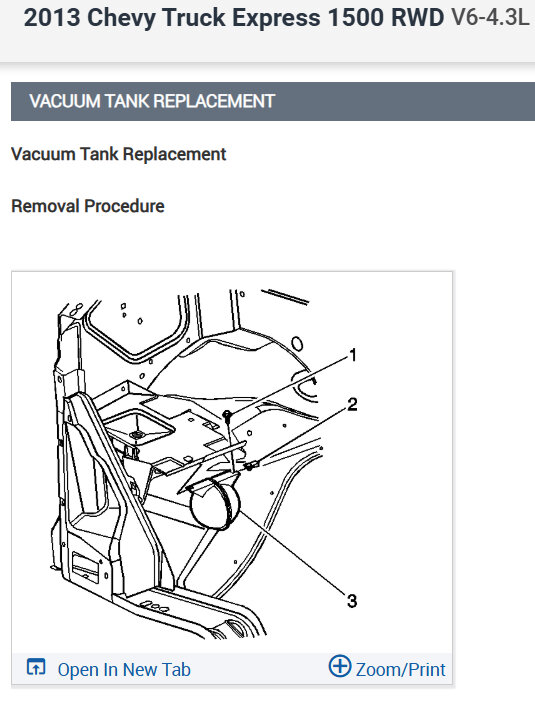 2013 Chevy Truck Express 1500 RWD V6-4.3L

VACUUM TANK REPLACEMENT

Vacuum Tank Replacement

Removal Procedure

1
2
3

Open In New Tab
Zoom/Print