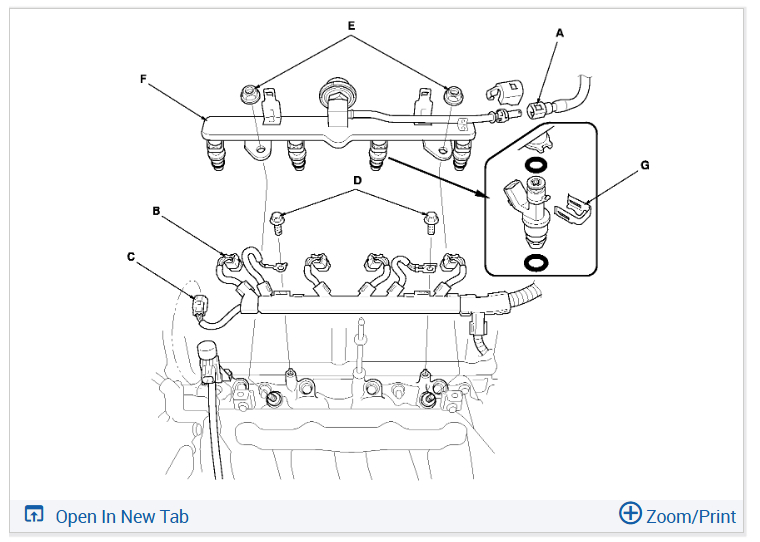 E
A
F
G
D
B
C
Open In New Tab
Zoom/Print