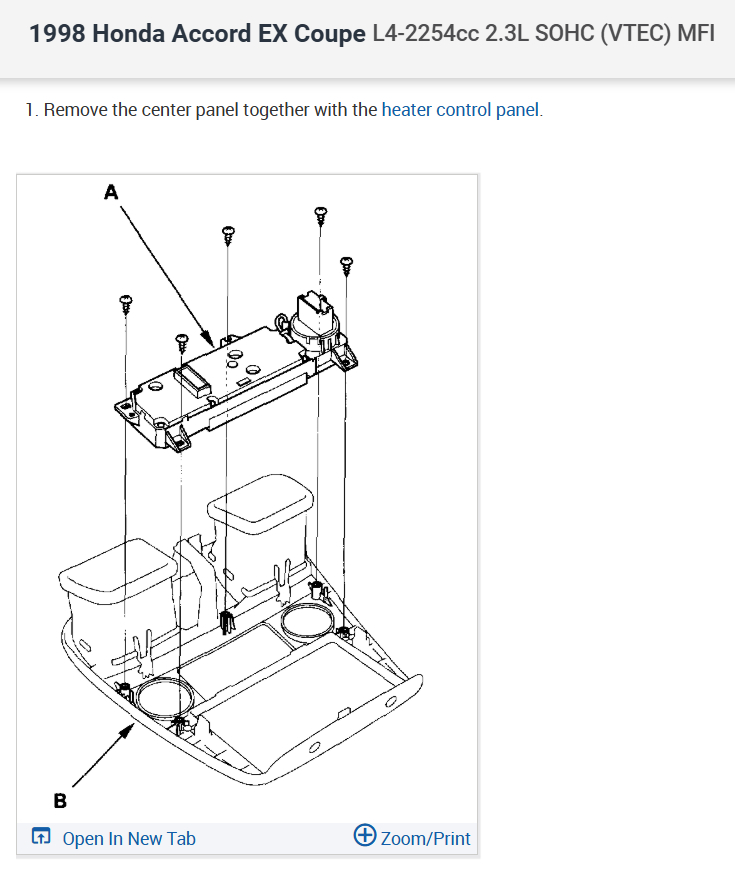 1998 Honda Accord EX Coupe L4-2254cc 2.3L SOHC (VTEC) MFI

1. Remove the center panel together with the heater control panel.

A

B

Open In New Tab

Zoom/Print