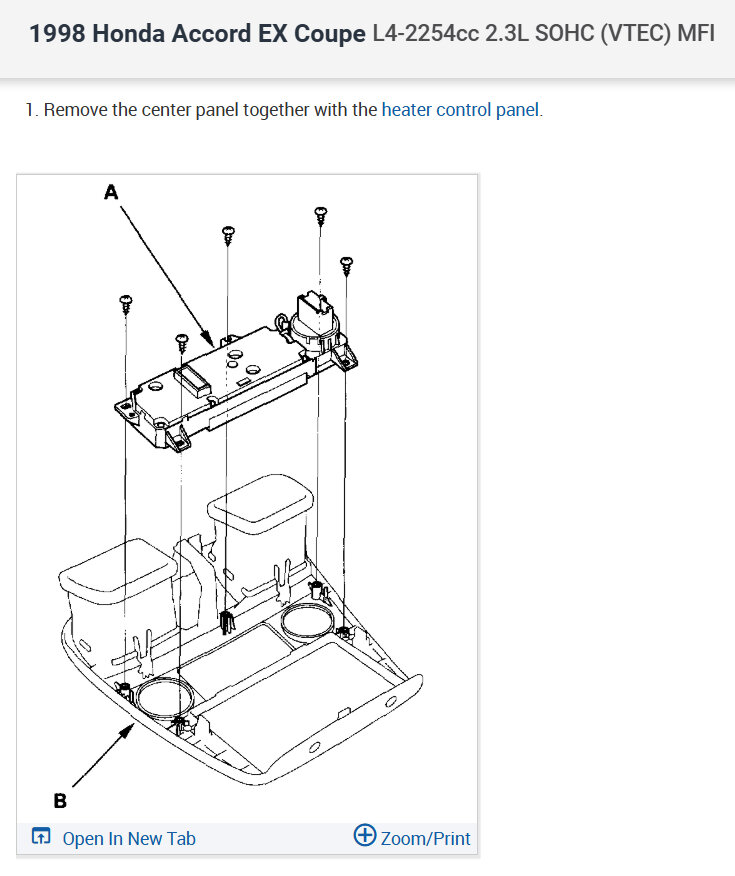 1998 Honda Accord EX Coupe L4-2254cc 2.3L SOHC (VTEC) MFI

1. Remove the center panel together with the heater control panel.

A

B

Open In New Tab

Zoom/Print