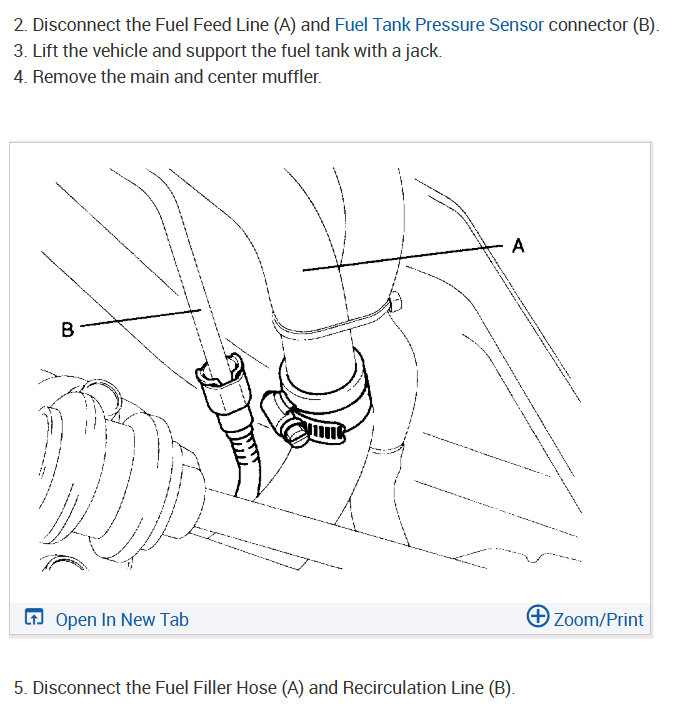 2. Disconnect the Fuel Feed Line (A) and Fuel Tank Pressure Sensor connector (B).
3. Lift the vehicle and support the fuel tank with a jack.
4. Remove the main and center muffler.

A

B

Open In New Tab

Zoom/Print

5. Disconnect the Fuel Filler Hose (A) and Recirculation Line (B).