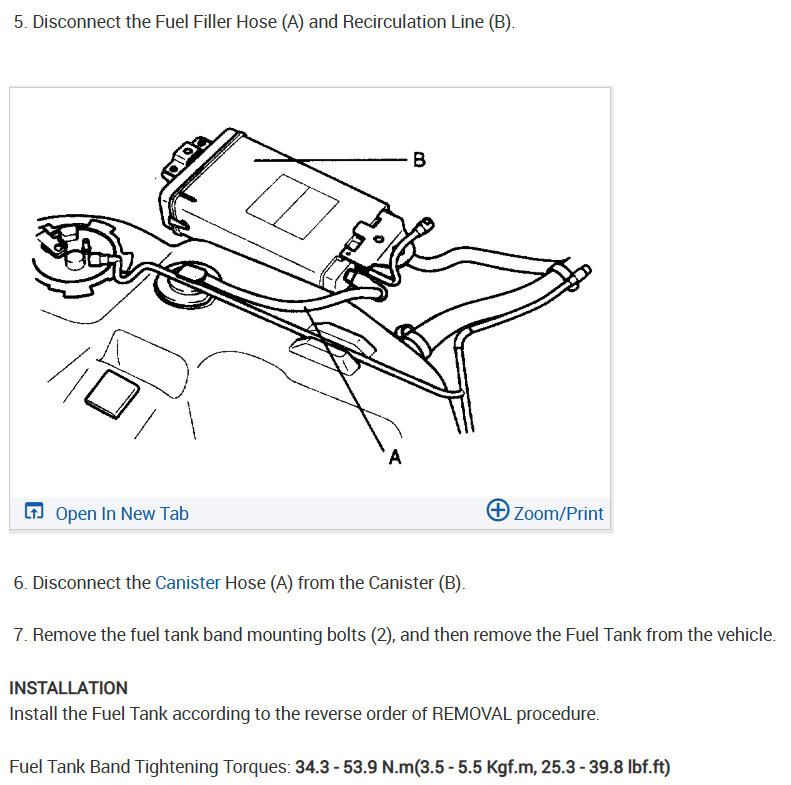 5. Disconnect the Fuel Filler Hose (A) and Recirculation Line (B).

B

A

Open In New Tab

Zoom/Print

6. Disconnect the Canister Hose (A) from the Canister (B).

7. Remove the fuel tank band mounting bolts (2), and then remove the Fuel Tank from the vehicle.

INSTALLATION
Install the Fuel Tank according to the reverse order of REMOVAL procedure.

Fuel Tank Band Tightening Torques: 34.3 - 53.9 N.m(3.5 - 5.5 Kgf.m, 25.3 - 39.8 lbf.ft)