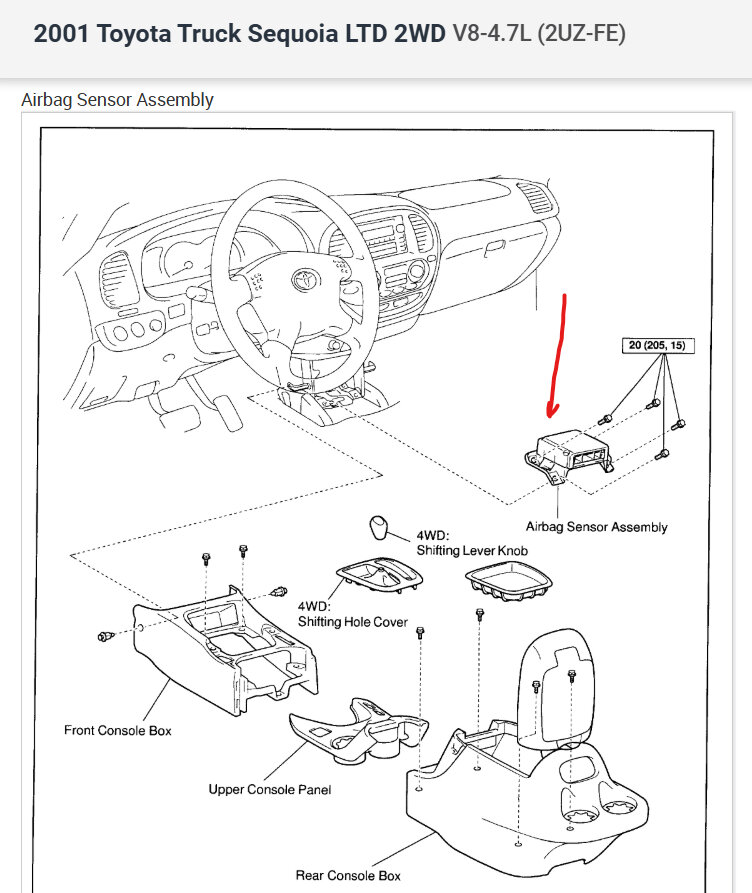 2001 Toyota Truck Sequoia LTD 2WD V8-4.7L (2UZ-FE)

Airbag Sensor Assembly

20 (205, 15)

Airbag Sensor Assembly

4WD:
Shifting Lever Knob

4WD:
Shifting Hole Cover

Front Console Box

Upper Console Panel

Rear Console Box