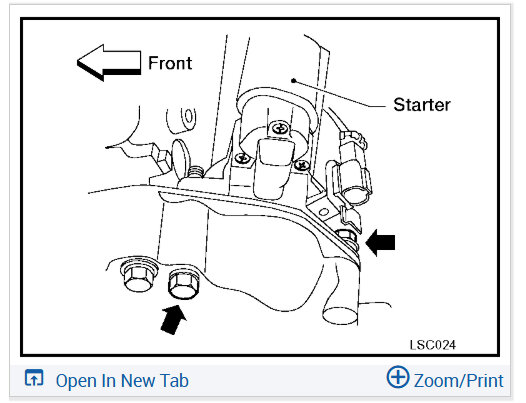 Front

Starter

LSC024

Open In New Tab

Zoom/Print