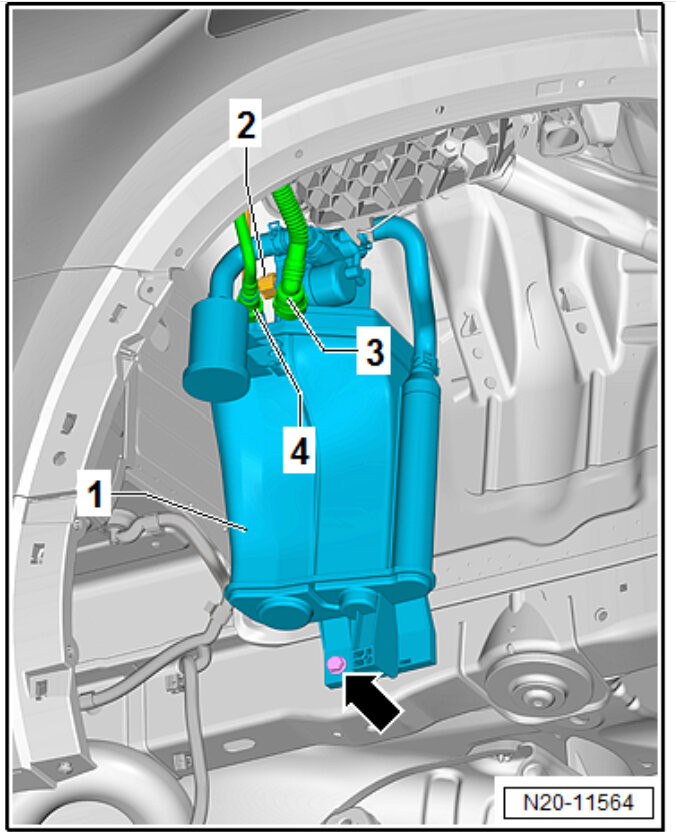 2
3
4
1
N20-11564