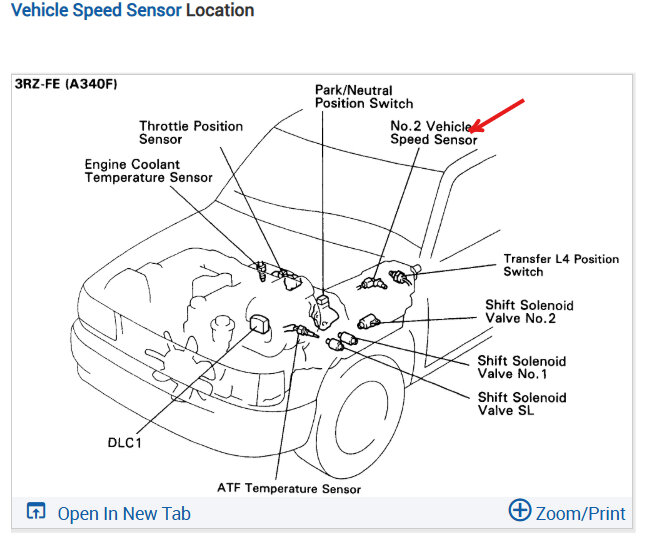 Vehicle Speed Sensor Location

3RZ-FE (A340F)

Park/Neutral Position Switch

Throttle Position Sensor

No.2 Vehicle Speed Sensor

Engine Coolant Temperature Sensor

Transfer L4 Position Switch

Shift Solenoid Valve No.2

Shift Solenoid Valve No.1

Shift Solenoid Valve SL

DLC1

ATF Temperature Sensor

Open In New Tab

Zoom/Print