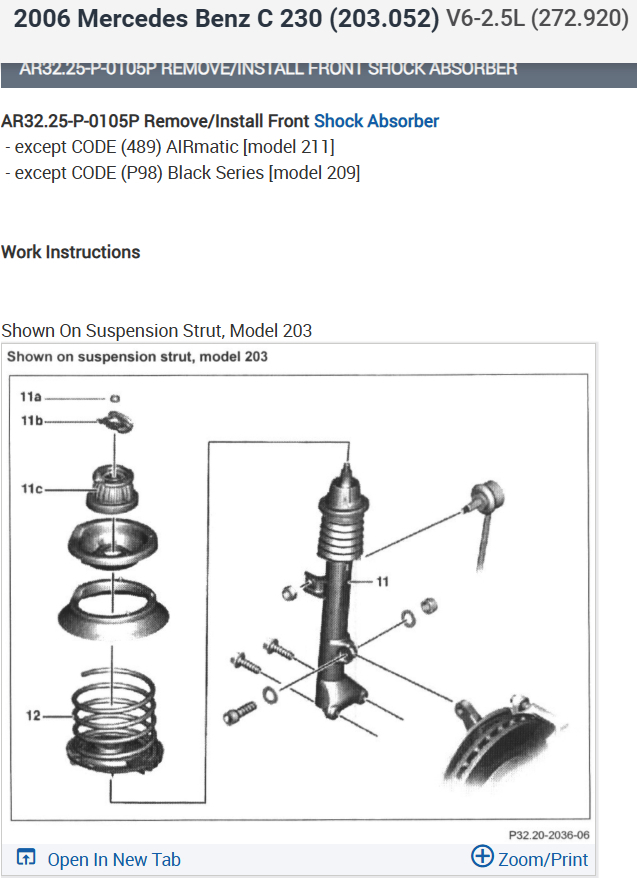 2006 Mercedes Benz C 230 (203.052) V6-2.5L (272.920)

AR32.25-P-0105P REMOVE/INSTALL FRONT SHOCK ABSORBER

AR32.25-P-0105P Remove/Install Front Shock Absorber
- except CODE (489) AIRmatic [model 211]
- except CODE (P98) Black Series [model 209]

Work Instructions

Shown On Suspension Strut, Model 203

Shown on suspension strut, model 203

11a
11b
11c
12
11

P32.20-2036-06

Open In New Tab
Zoom/Print