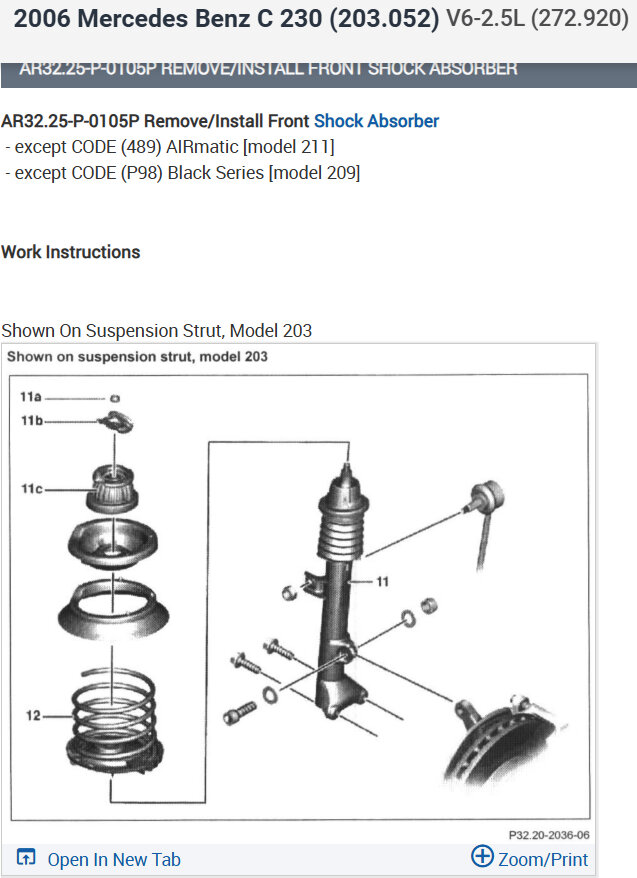 2006 Mercedes Benz C 230 (203.052) V6-2.5L (272.920)

AR32.25-P-0105P REMOVE/INSTALL FRONT SHOCK ABSORBER

AR32.25-P-0105P Remove/Install Front Shock Absorber
- except CODE (489) AIRmatic [model 211]
- except CODE (P98) Black Series [model 209]

Work Instructions

Shown On Suspension Strut, Model 203

Shown on suspension strut, model 203

11a
11b
11c
12
11

P32.20-2036-06

Open In New Tab
Zoom/Print