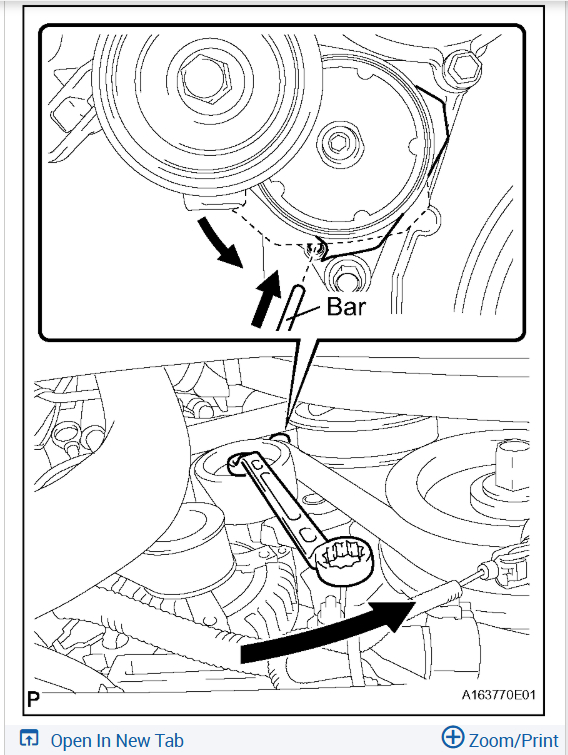 Bar

P

A163770E01

Open In New Tab

Zoom/Print