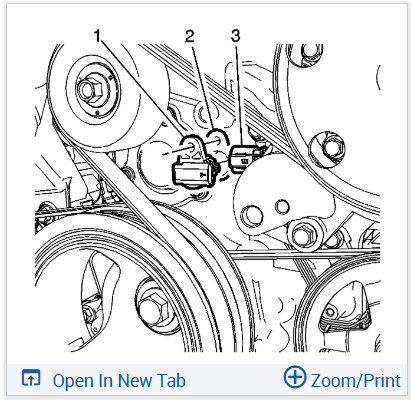 1
2
3

Open In New Tab
Zoom/Print