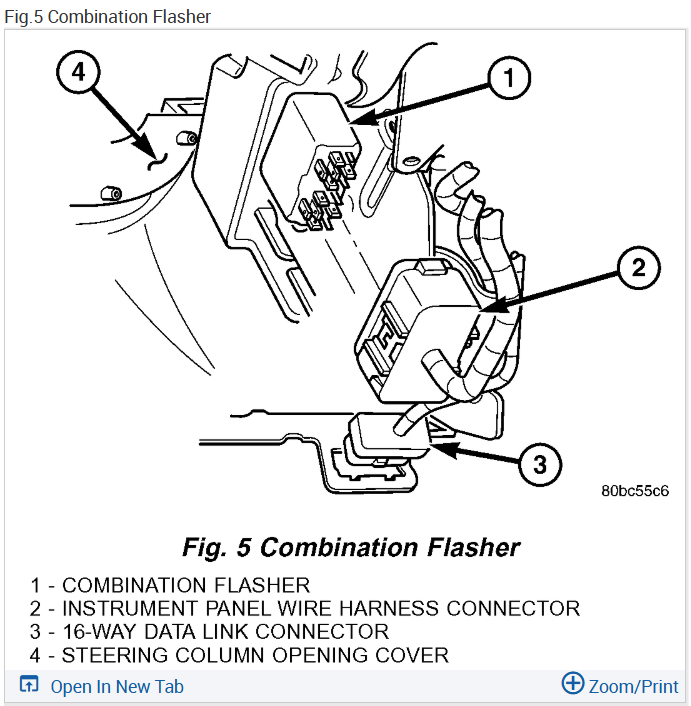 Fig.5 Combination Flasher

4

1

2

3

80bc55c6

Fig. 5 Combination Flasher

1 - COMBINATION FLASHER
2 - INSTRUMENT PANEL WIRE HARNESS CONNECTOR
3 - 16-WAY DATA LINK CONNECTOR
4 - STEERING COLUMN OPENING COVER

Open In New Tab

Zoom/Print