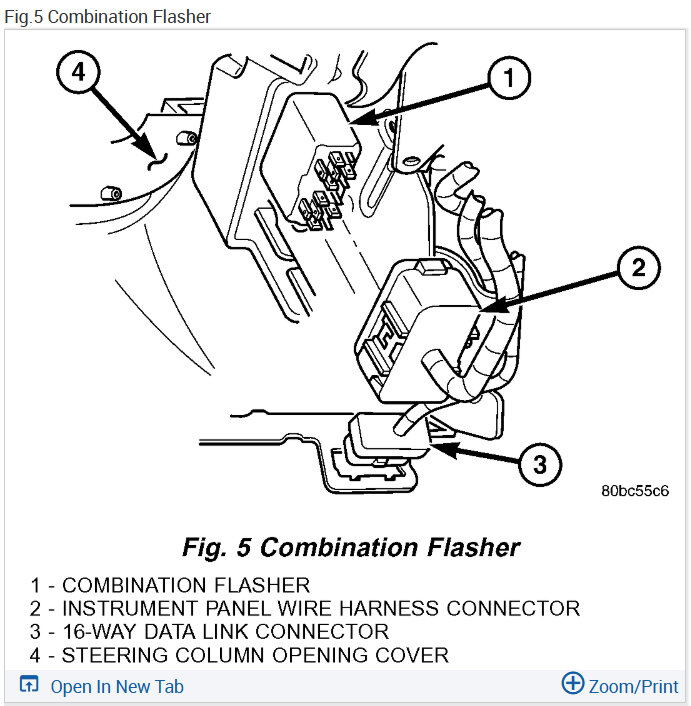 Fig.5 Combination Flasher

4

1

2

3

80bc55c6

Fig. 5 Combination Flasher

1 - COMBINATION FLASHER
2 - INSTRUMENT PANEL WIRE HARNESS CONNECTOR
3 - 16-WAY DATA LINK CONNECTOR
4 - STEERING COLUMN OPENING COVER

Open In New Tab

Zoom/Print