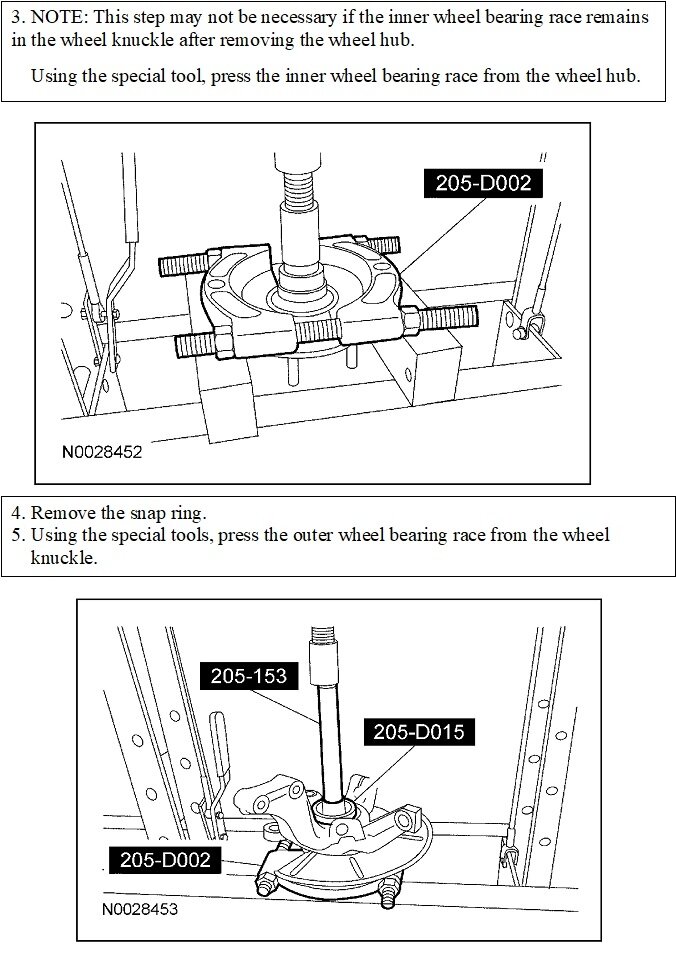 3. NOTE: This step may not be necessary if the inner wheel bearing race remains in the wheel knuckle after removing the wheel hub.

Using the special tool, press the inner wheel bearing race from the wheel hub.

205-D002

N0028452

4. Remove the snap ring.
5. Using the special tools, press the outer wheel bearing race from the wheel knuckle.

205-153

205-D015

205-D002

N0028453