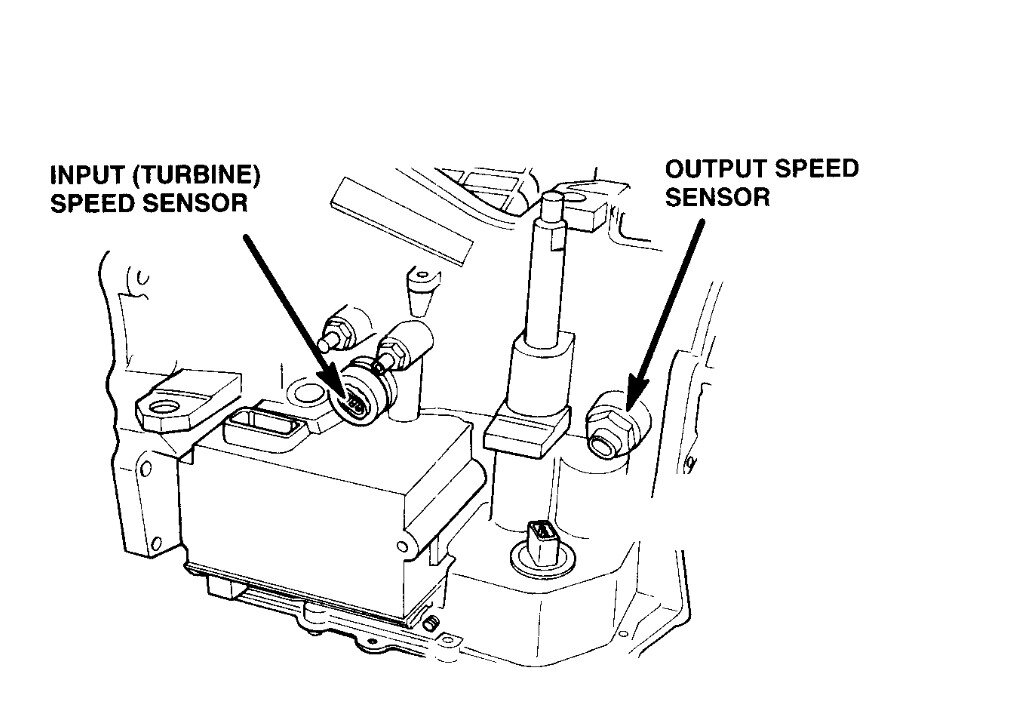 INPUT (TURBINE) SPEED SENSOR

OUTPUT SPEED SENSOR